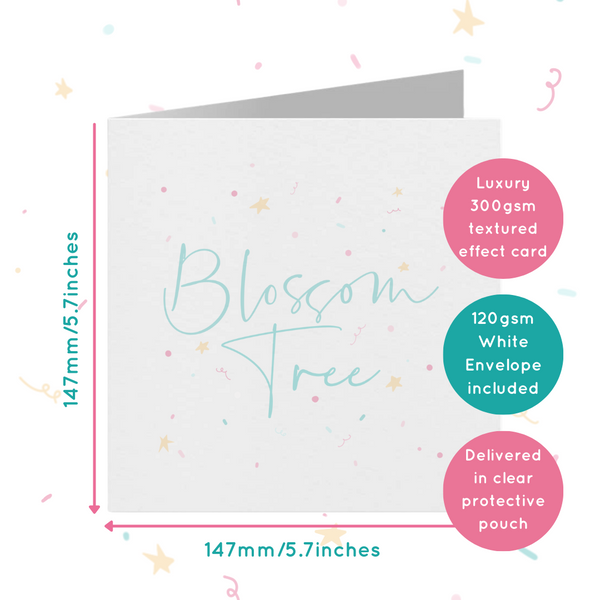 147mm/5.7inches

Blossom Tree

Luxury 300gsm textured effect card

120gsm White Envelope included

Delivered in clear protective pouch

147mm/5.7inches