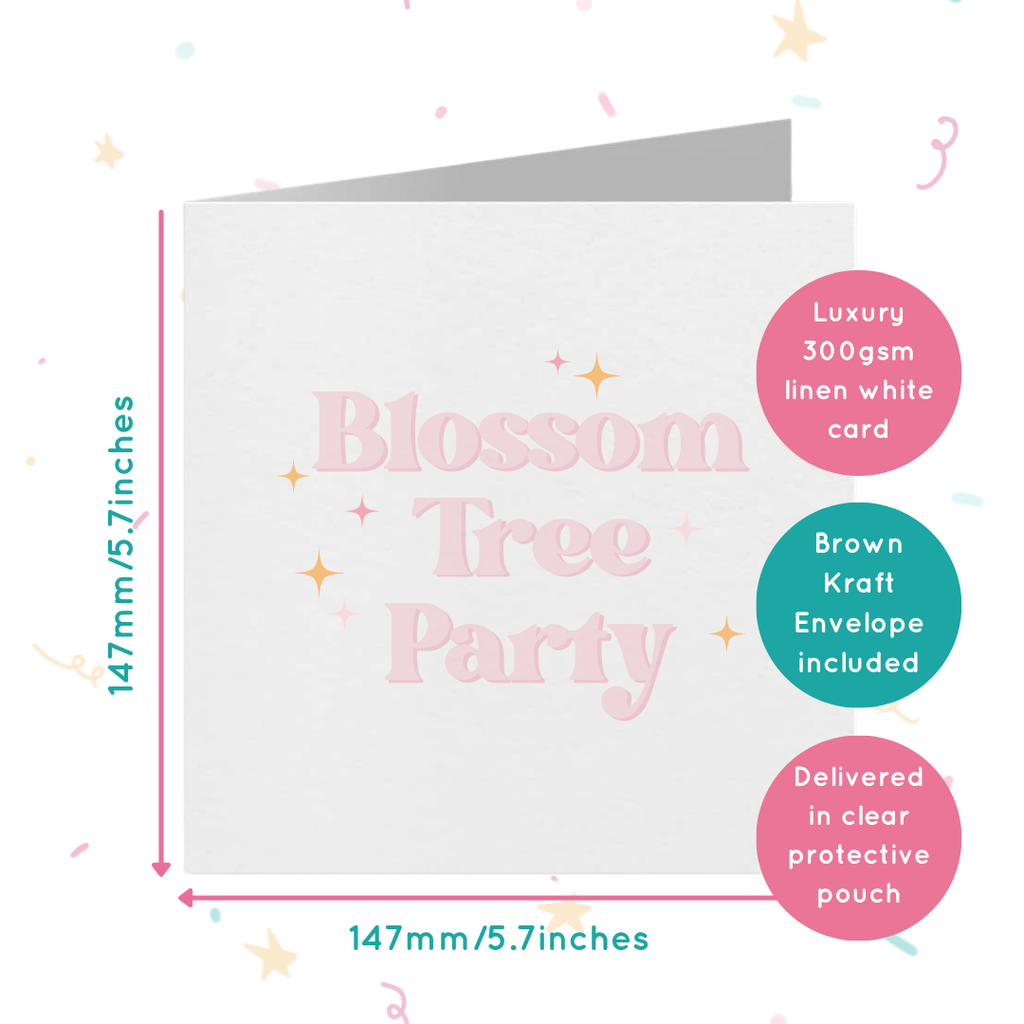 147mm/5.7inches

Blossom Tree Party

Luxury 300gsm linen white card

Brown Kraft Envelope included

Delivered in clear protective pouch

147mm/5.7inches